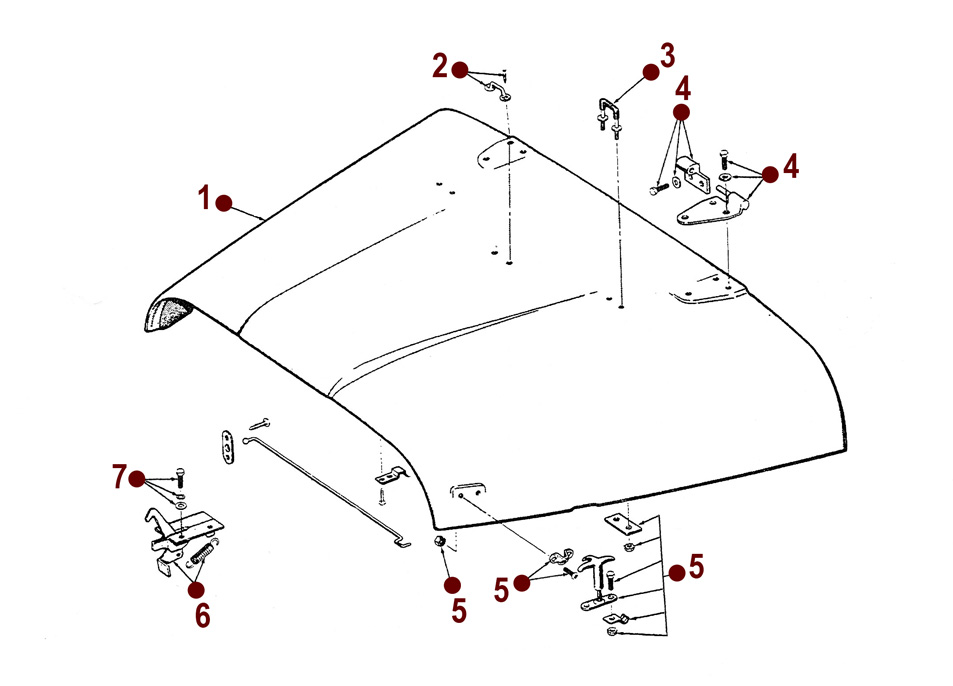 2
3
4
4
1
7
6
5
5
5