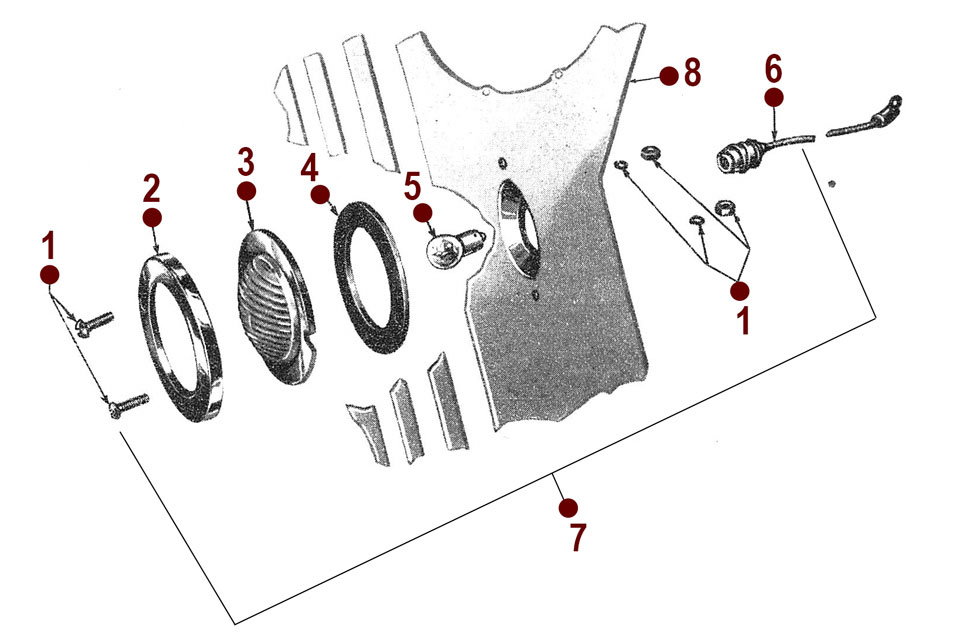 1
2
3
4
5
8
6
1
7