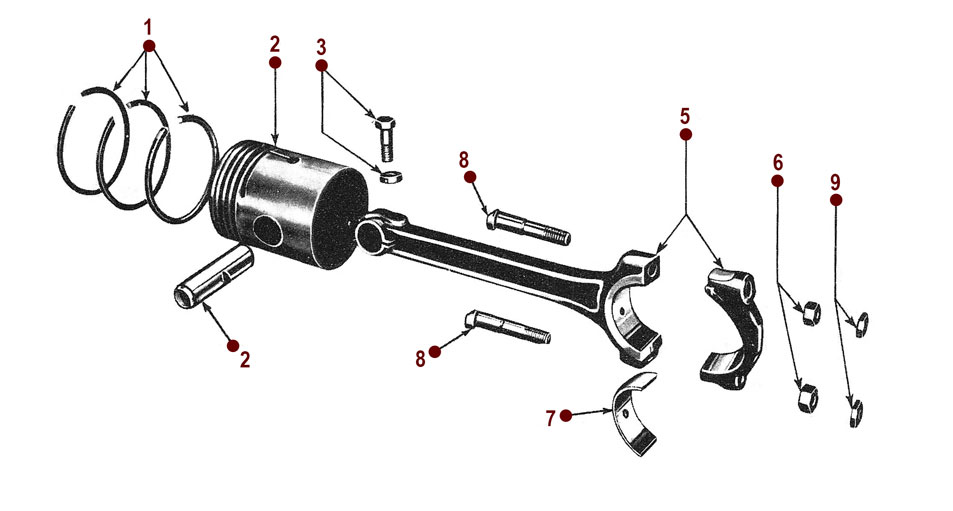 1
2
3
8
5
6
9
2
8
7