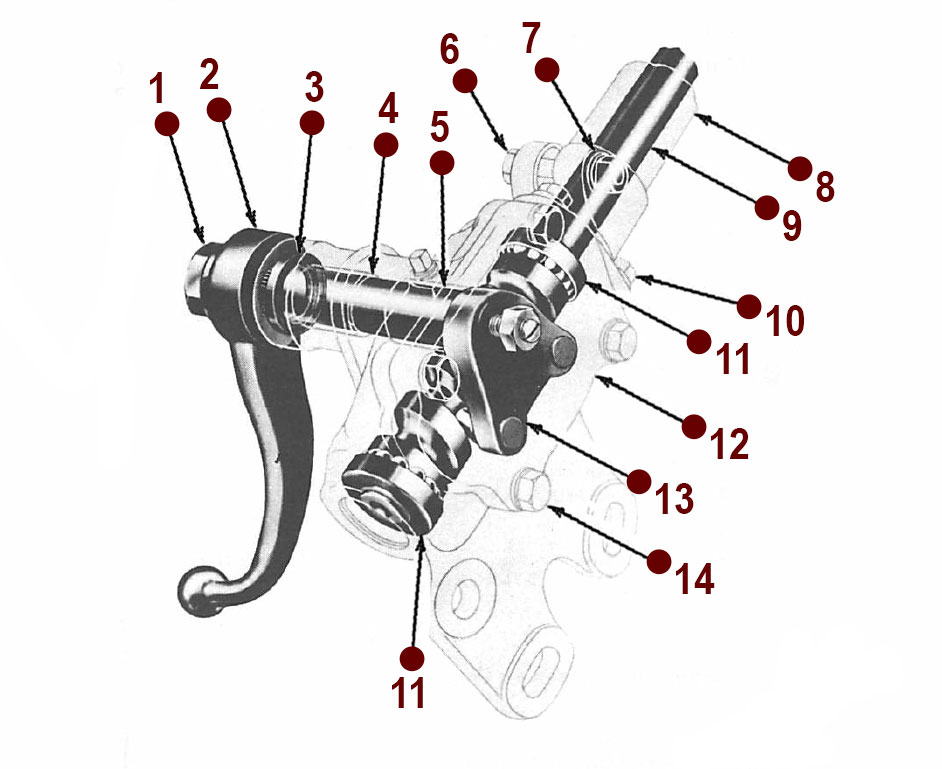 1
2
3
4
5
6
7
8
9
10
11
12
13
14
11